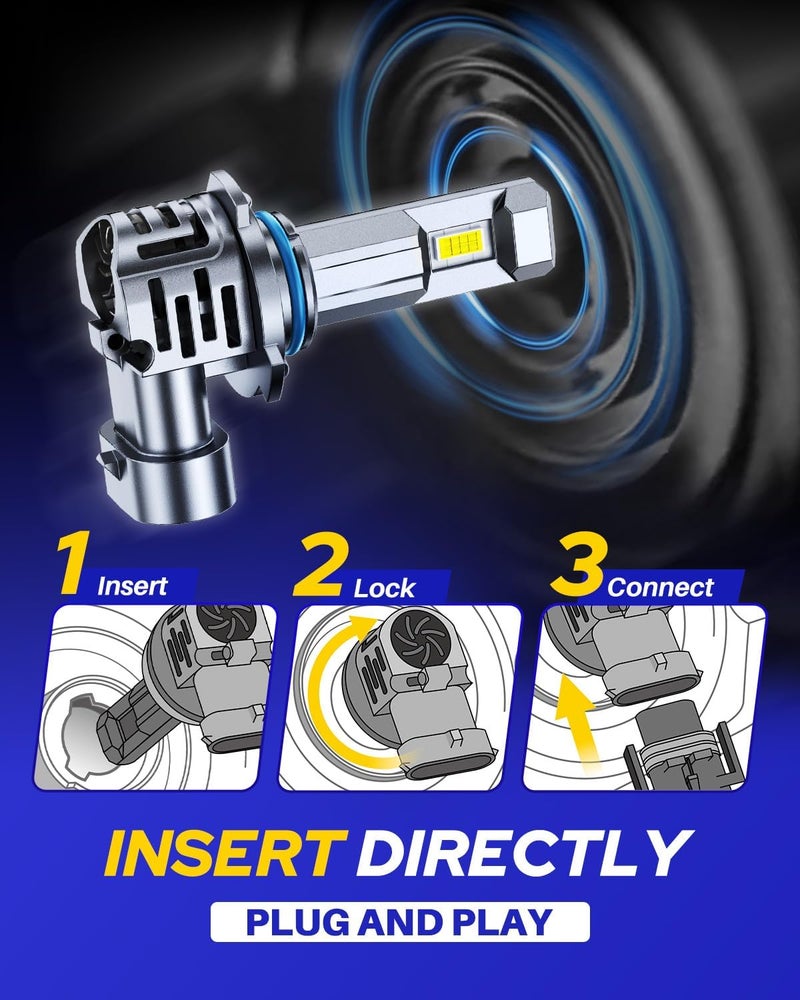 1 Insert

2 Lock

3 Connect

INSERT DIRECTLY

PLUG AND PLAY